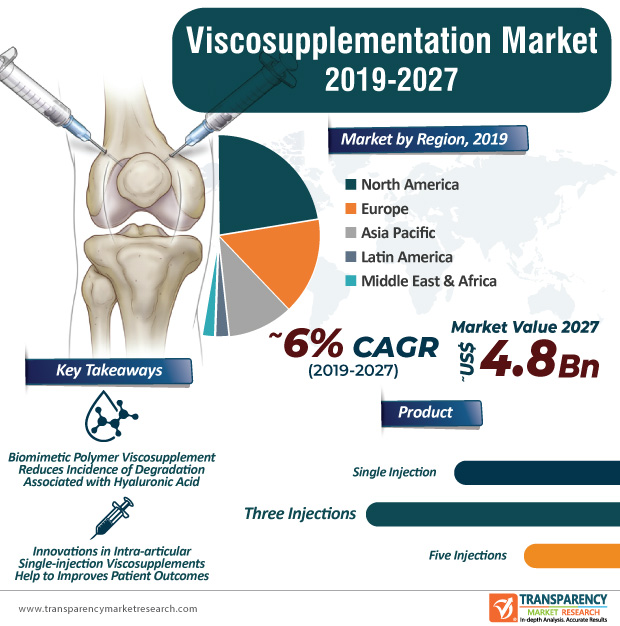 Viscosupplementation Market 2019-2027

Market by Region, 2019

North America
Europe
Asia Pacific
Latin America
Middle East & Africa

~6% CAGR
(2019-2027)

Market Value 2027
~US$ 4.8 Bn

Key Takeaways

Biomimetic Polymer Viscosupplement Reduces Incidence of Degradation Associated with Hyaluronic Acid

Innovations in Intra-articular Single-injection Viscosupplements Help to Improves Patient Outcomes

Product

Single Injection

Three Injections

Five Injections

www.transparencymarketresearch.com

TRANSPARENCY MARKET RESEARCH
In-depth Analysis. Accurate Results